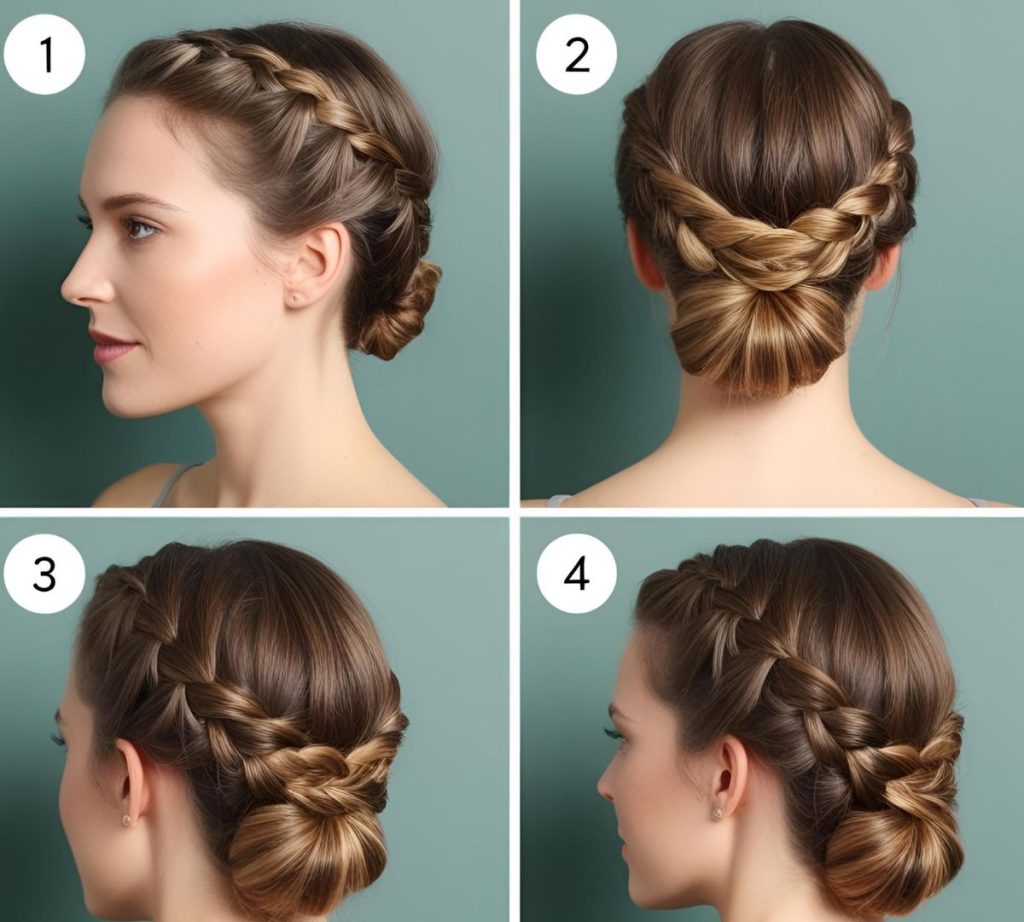 1

2

3

4